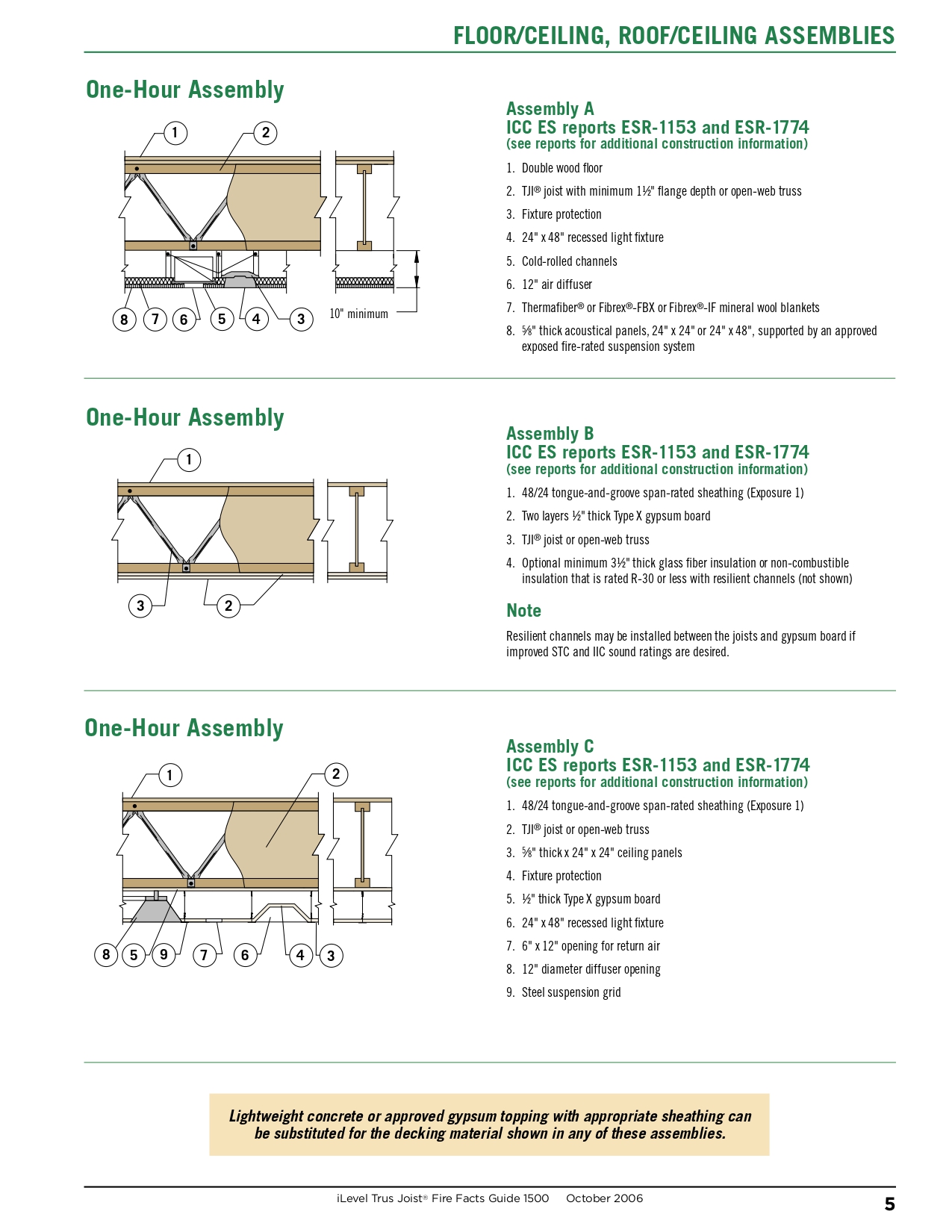 FLOOR/CEILING, ROOF/CEILING ASSEMBLIES

One-Hour Assembly

1 2

8 7 6 5 4 3

10" minimum

Assembly A
ICC ES reports ESR-1153 and ESR-1774
(see reports for additional construction information)

1. Double wood floor
2. TJI® joist with minimum 1½" flange depth or open-web truss
3. Fixture protection
4. 24" x 48" recessed light fixture
5. Cold-rolled channels
6. 12" air diffuser
7. Thermafiber® or Fibrex®-FBX or Fibrex®-IF mineral wool blankets
8. ⅝" thick acoustical panels, 24" x 24" or 24" x 48", supported by an approved exposed fire-rated suspension system

One-Hour Assembly

1

3 2

Assembly B
ICC ES reports ESR-1153 and ESR-1774
(see reports for additional construction information)

1. 48/24 tongue-and-groove span-rated sheathing (Exposure 1)
2. Two layers ½" thick Type X gypsum board
3. TJI® joist or open-web truss
4. Optional minimum 3½" thick glass fiber insulation or non-combustible insulation that is rated R-30 or less with resilient channels (not shown)

Note

Resilient channels may be installed between the joists and gypsum board if improved STC and IIC sound ratings are desired.

One-Hour Assembly

1 2

8 5 9 7 6 4 3

Assembly C
ICC ES reports ESR-1153 and ESR-1774
(see reports for additional construction information)

1. 48/24 tongue-and-groove span-rated sheathing (Exposure 1)
2. TJI® joist or open-web truss
3. ⅝" thick x 24" x 24" ceiling panels
4. Fixture protection
5. ½" thick Type X gypsum board
6. 24" x 48" recessed light fixture
7. 6" x 12" opening for return air
8. 12" diameter diffuser opening
9. Steel suspension grid

Lightweight concrete or approved gypsum topping with appropriate sheathing can be substituted for the decking material shown in any of these assemblies.

iLevel Trus Joist® Fire Facts Guide 1500 October 2006

5