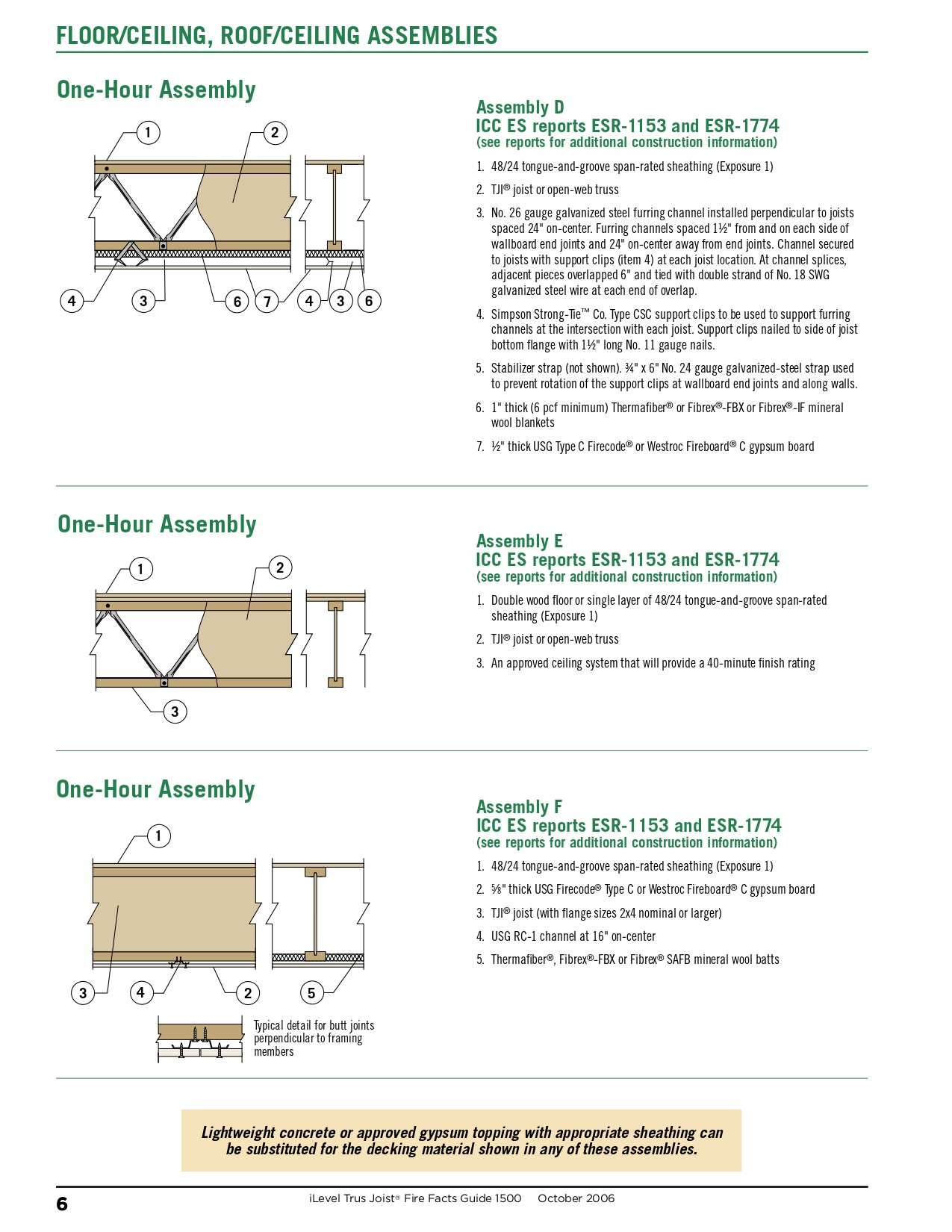 FLOOR/CEILING, ROOF/CEILING ASSEMBLIES

One-Hour Assembly

1 2

4 3 6 7 4 3 6

Assembly D
ICC ES reports ESR-1153 and ESR-1774
(see reports for additional construction information)

1. 48/24 tongue-and-groove span-rated sheathing (Exposure 1)
2. TJI® joist or open-web truss
3. No. 26 gauge galvanized steel furring channel installed perpendicular to joists spaced 24" on-center. Furring channels spaced 1½" from and on each side of wallboard end joints and 24" on-center away from end joints. Channel secured to joists with support clips (item 4) at each joist location. At channel splices, adjacent pieces overlapped 6" and tied with double strand of No. 18 SWG galvanized steel wire at each end of overlap.
4. Simpson Strong-Tie™ Co. Type CSC support clips to be used to support furring channels at the intersection with each joist. Support clips nailed to side of joist bottom flange with 1½" long No. 11 gauge nails.
5. Stabilizer strap (not shown). ¾" x 6" No. 24 gauge galvanized-steel strap used to prevent rotation of the support clips at wallboard end joints and along walls.
6. 1" thick (6 pcf minimum) Thermafiber® or Fibrex®-FBX or Fibrex®-IF mineral wool blankets
7. ½" thick USG Type C Firecode® or Westroc Fireboard® C gypsum board

One-Hour Assembly

1 2

3

Assembly E
ICC ES reports ESR-1153 and ESR-1774
(see reports for additional construction information)

1. Double wood floor or single layer of 48/24 tongue-and-groove span-rated sheathing (Exposure 1)
2. TJI® joist or open-web truss
3. An approved ceiling system that will provide a 40-minute finish rating

One-Hour Assembly

1

3 4 2 5

Typical detail for butt joints perpendicular to framing members

Assembly F
ICC ES reports ESR-1153 and ESR-1774
(see reports for additional construction information)

1. 48/24 tongue-and-groove span-rated sheathing (Exposure 1)
2. ⅝" thick USG Firecode® Type C or Westroc Fireboard® C gypsum board
3. TJI® joist (with flange sizes 2x4 nominal or larger)
4. USG RC-1 channel at 16" on-center
5. Thermafiber®, Fibrex®-FBX or Fibrex® SAFB mineral wool batts

Lightweight concrete or approved gypsum topping with appropriate sheathing can be substituted for the decking material shown in any of these assemblies.

6 iLevel Trus Joist® Fire Facts Guide 1500 October 2006